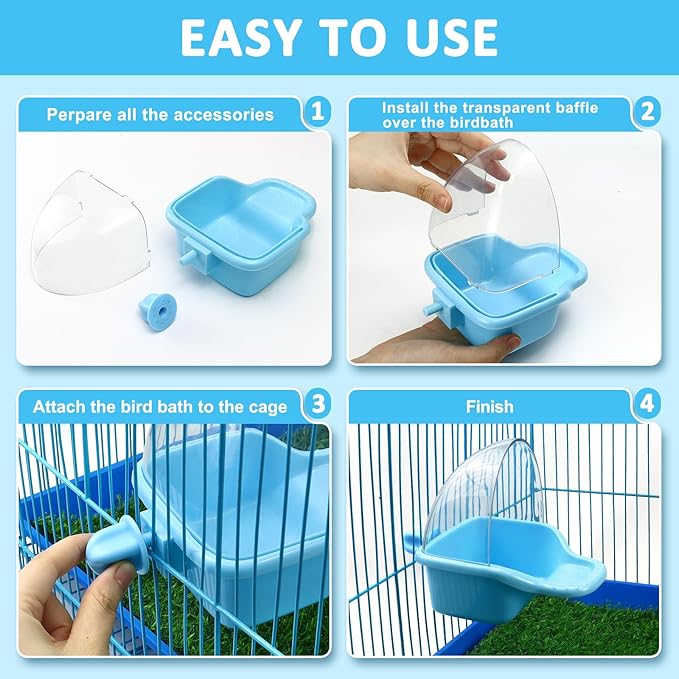 EASY TO USE

Perpare all the accessories
1

Install the transparent baffle over the birdbath
2

Attach the bird bath to the cage
3

Finish
4